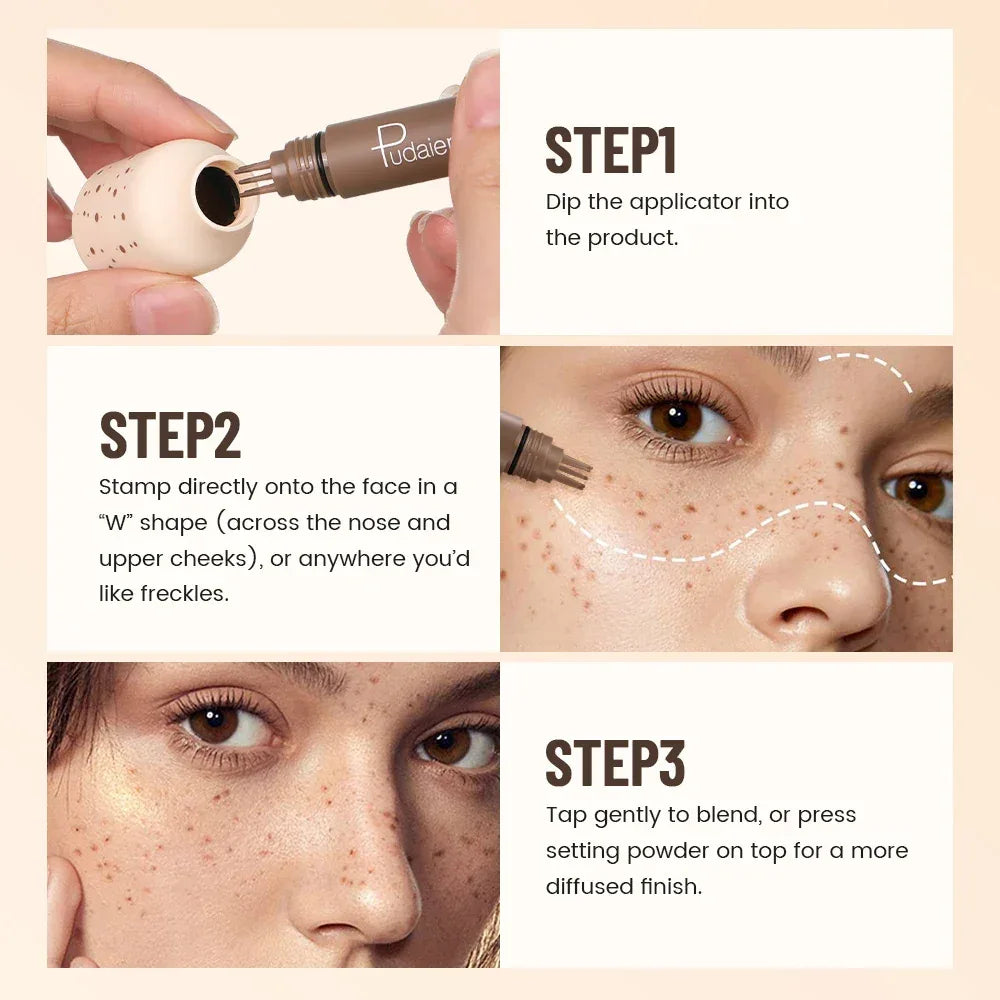 Pudaier

STEP1
Dip the applicator into the product.

STEP2
Stamp directly onto the face in a “W” shape (across the nose and upper cheeks), or anywhere you’d like freckles.

STEP3
Tap gently to blend, or press setting powder on top for a more diffused finish.